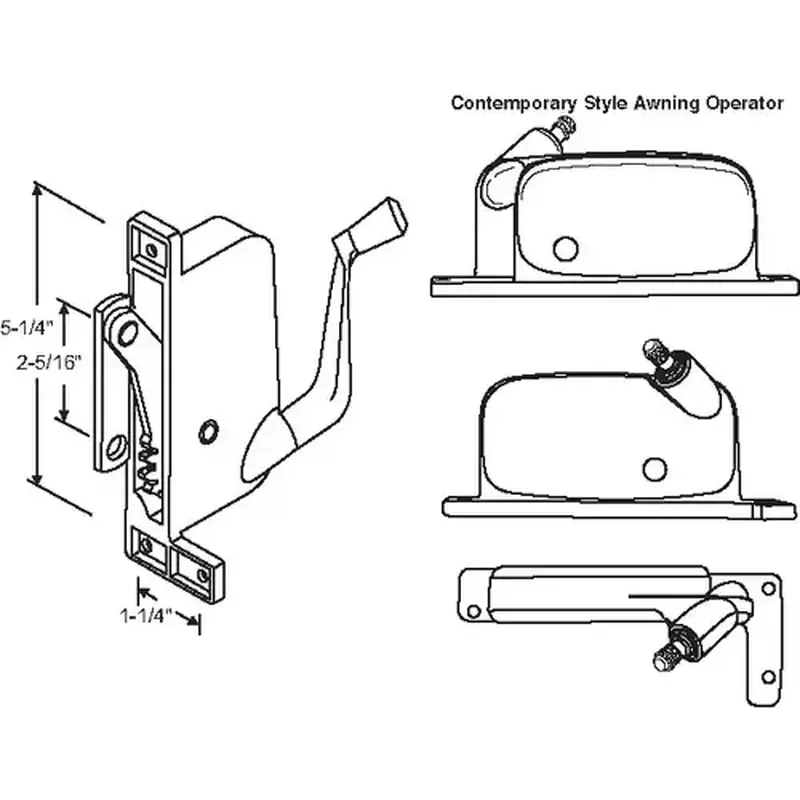 Contemporary Style Awning Operator

5-1/4"

2-5/16"

1-1/4"