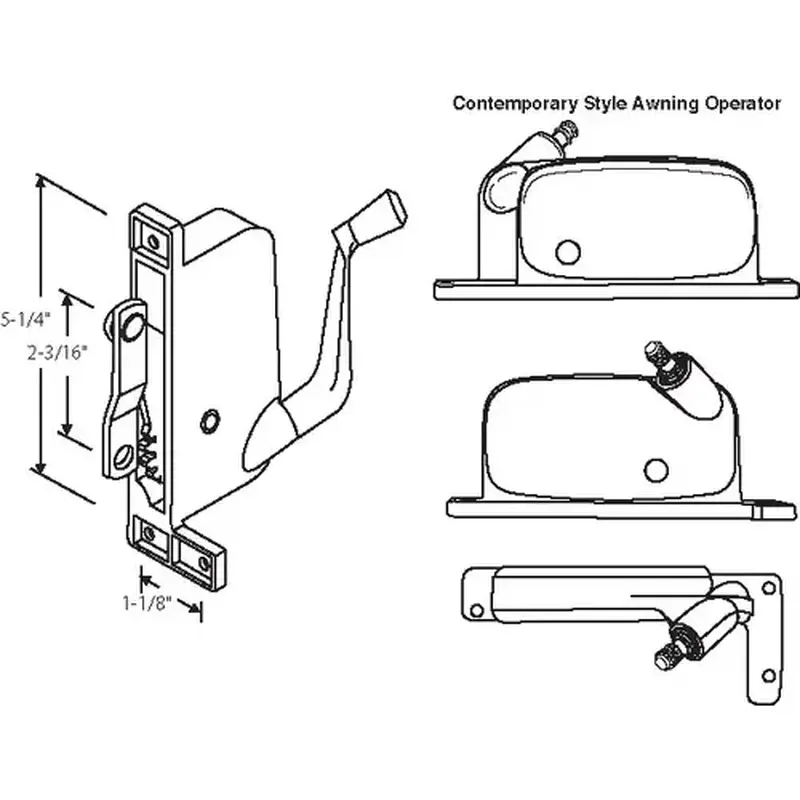 Contemporary Style Awning Operator

5-1/4"

2-3/16"

1-1/8"